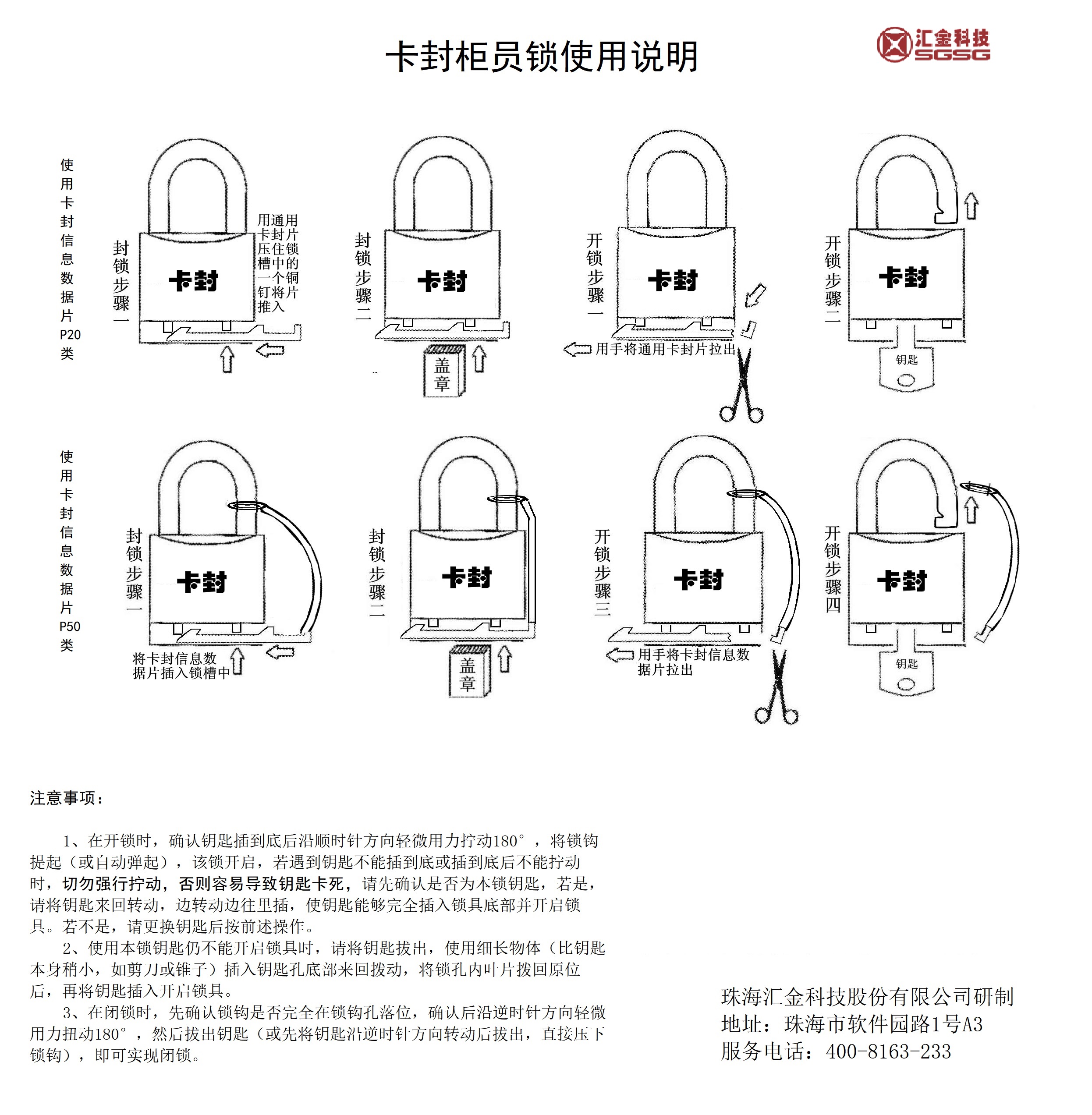 卡封柜员锁使用说明

汇金科技
SGSG

使用卡封信息数据片P20类

封锁步骤一

卡封

用通用卡封片压住锁槽中的一个铜钉将片推入

封锁步骤二

卡封

盖章

开锁步骤一

卡封

用手将通用卡封片拉出

开锁步骤二

卡封

钥匙

使用卡封信息数据片P50类

封锁步骤一

卡封

将卡封信息数据片插入锁槽中

封锁步骤二

卡封

盖章

开锁步骤三

卡封

用手将卡封信息数据片拉出

开锁步骤四

卡封

钥匙

注意事项：

1、在开锁时，确认钥匙插到底后沿顺时针方向轻微用力拧动180°，将锁钩提起（或自动弹起），该锁开启，若遇到钥匙不能插到底或插到底后不能拧动时，切勿强行拧动，否则容易导致钥匙卡死，请先确认是否为本锁钥匙，若是，请将钥匙来回转动，边转动边往里插，使钥匙能够完全插入锁具底部并开启锁具。若不是，请更换钥匙后按前述操作。

2、使用本锁钥匙仍不能开启锁具时，请将钥匙拔出，使用细长物体（比钥匙本身稍小，如剪刀或锥子）插入钥匙孔底部来回拨动，将锁孔内叶片拨回原位后，再将钥匙插入开启锁具。

3、在闭锁时，先确认锁钩是否完全在锁钩孔落位，确认后沿逆时针方向轻微用力扭动180°，然后拔出钥匙（或先将钥匙沿逆时针方向转动后拔出，直接压下锁钩），即可实现闭锁。

珠海汇金科技股份有限公司研制
地址：珠海市软件园路1号A3
服务电话：400-8163-233